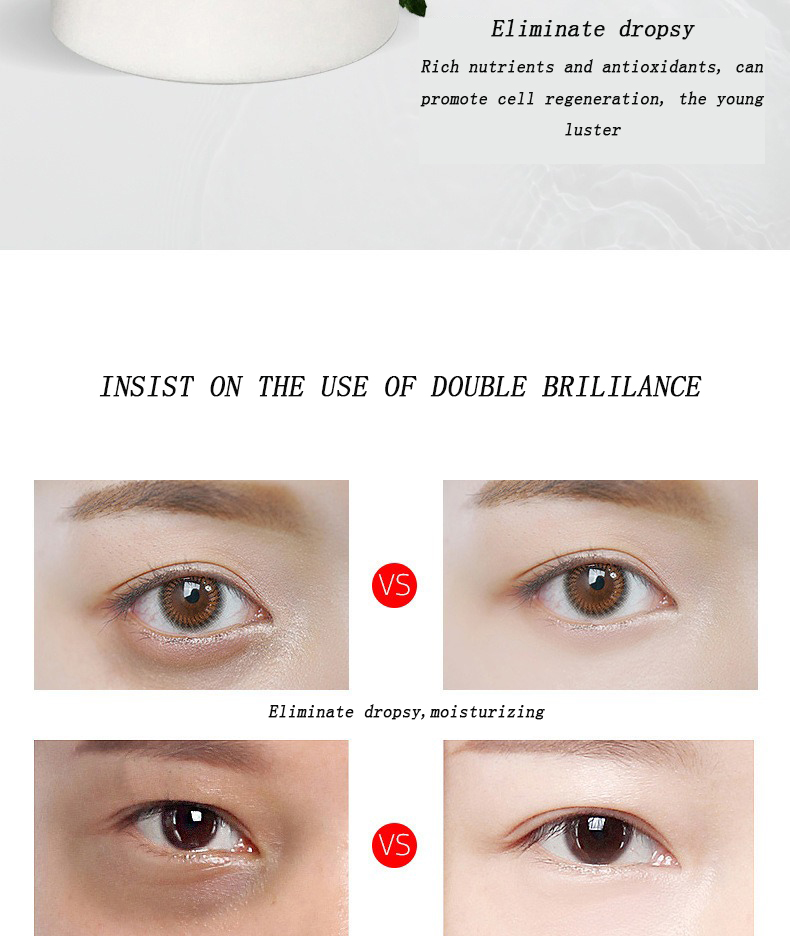 Eliminate dropsy

Rich nutrients and antioxidants, can promote cell regeneration, the young luster

INSIST ON THE USE OF DOUBLE BRILILANCE

VS

Eliminate dropsy,moisturizing

VS